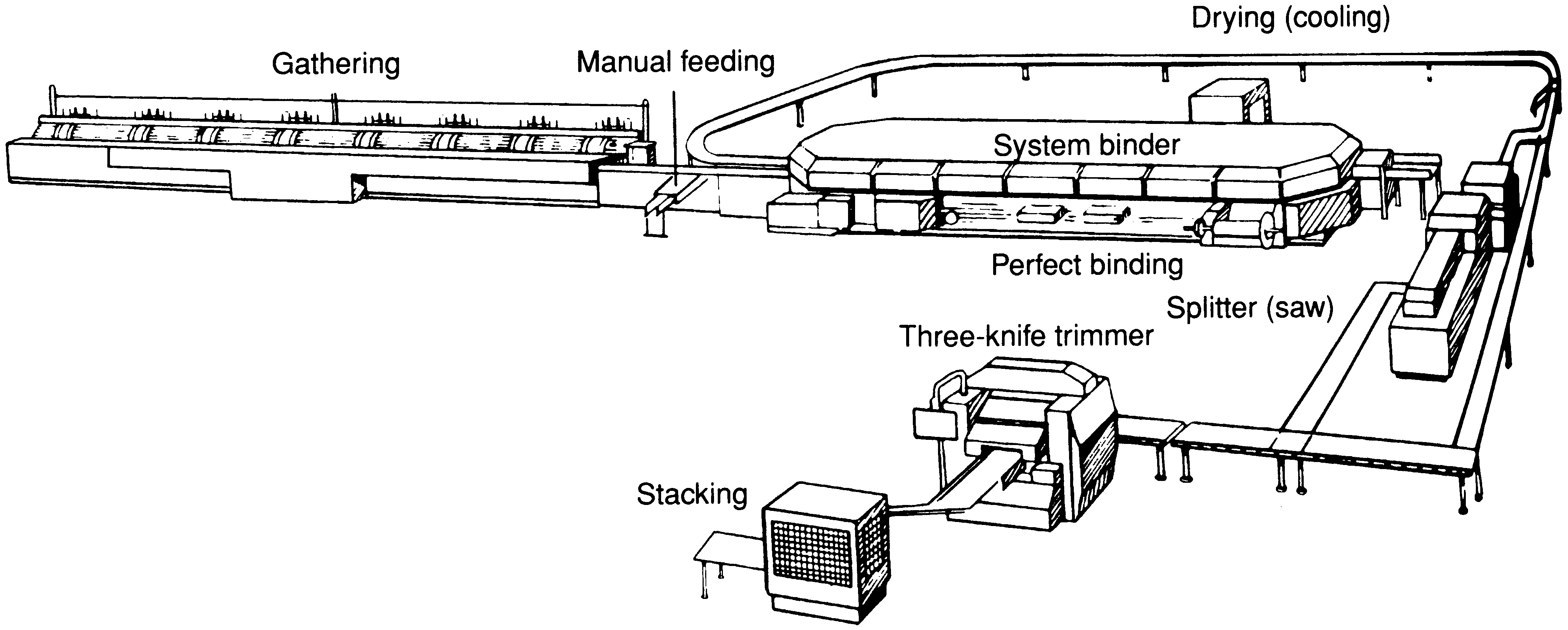 Drying (cooling)

Gathering

Manual feeding

System binder

Perfect binding

Splitter (saw)

Three-knife trimmer

Stacking